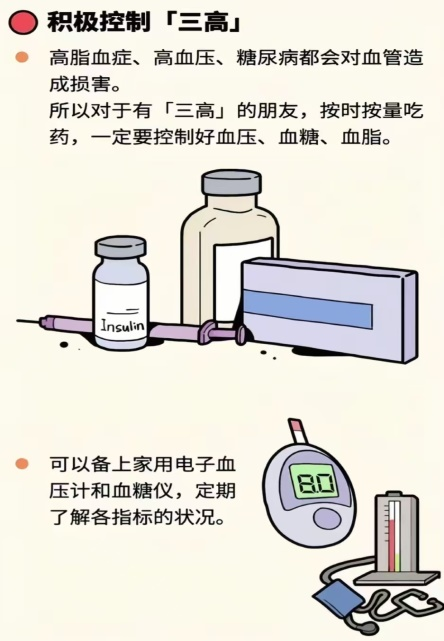 积极控制「三高」

高脂血症、高血压、糖尿病都会对血管造成损害。
所以对于有「三高」的朋友，按时按量吃药，一定要控制好血压、血糖、血脂。

Insulin

可以备上家用电子血压计和血糖仪，定期了解各指标的状况。

8.0